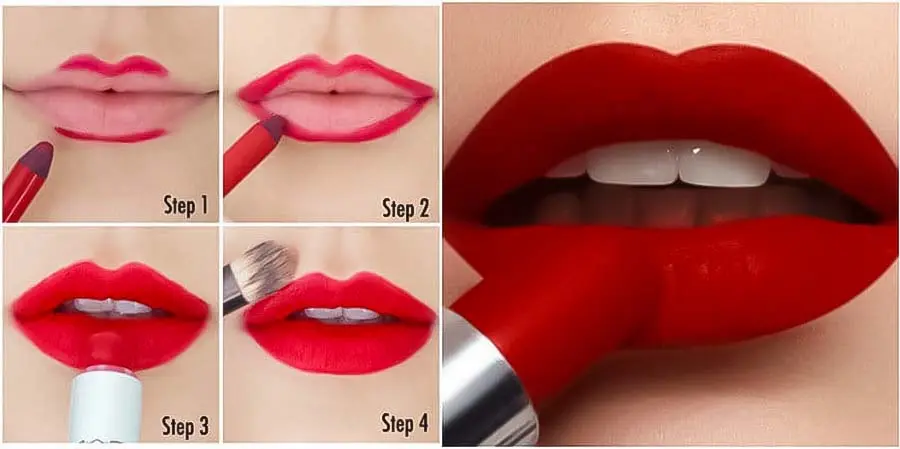 Step 1

Step 2

Step 3

Step 4